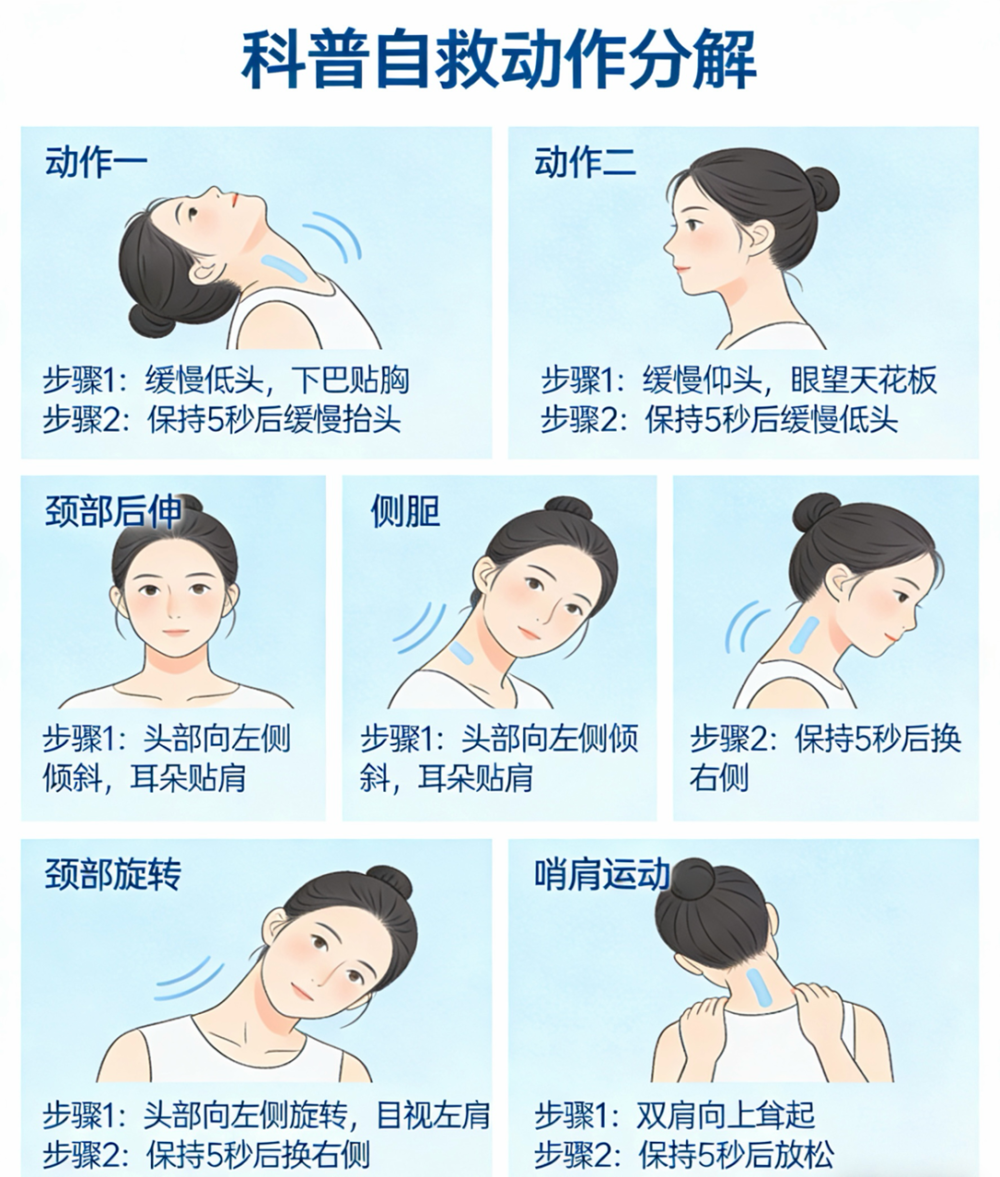 科普自救动作分解

动作一

步骤1：缓慢低头，下巴贴胸
步骤2：保持5秒后缓慢抬头

动作二

步骤1：缓慢仰头，眼望天花板
步骤2：保持5秒后缓慢低头

颈部后伸

步骤1：头部向左侧倾斜，耳朵贴肩

侧肥

步骤1：头部向左侧倾斜，耳朵贴肩

步骤2：保持5秒后换右侧

颈部旋转

步骤1：头部向左侧旋转，目视左肩
步骤2：保持5秒后换右侧

哨肩运动

步骤1：双肩向上耸起
步骤2：保持5秒后放松